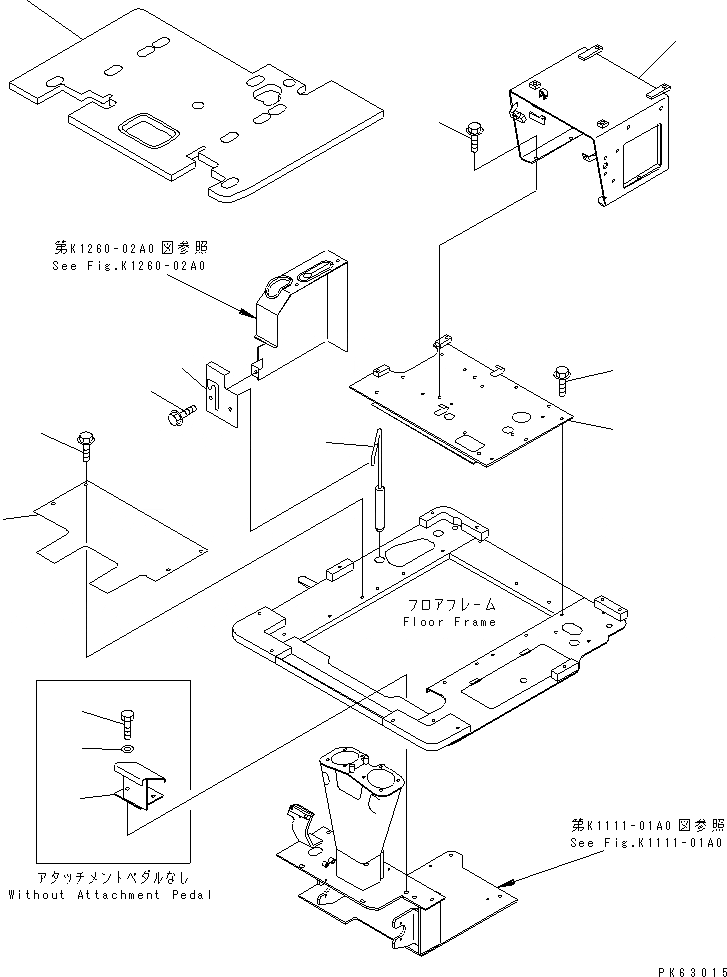 第K1260-02A0図参照
See Fig.K1260-02A0

フロアフレーム
Floor Frame

アタッチメントペダルなし
Without Attachment Pedal

第K1111-01A0図参照
See Fig.K1111-01A0

PK63015