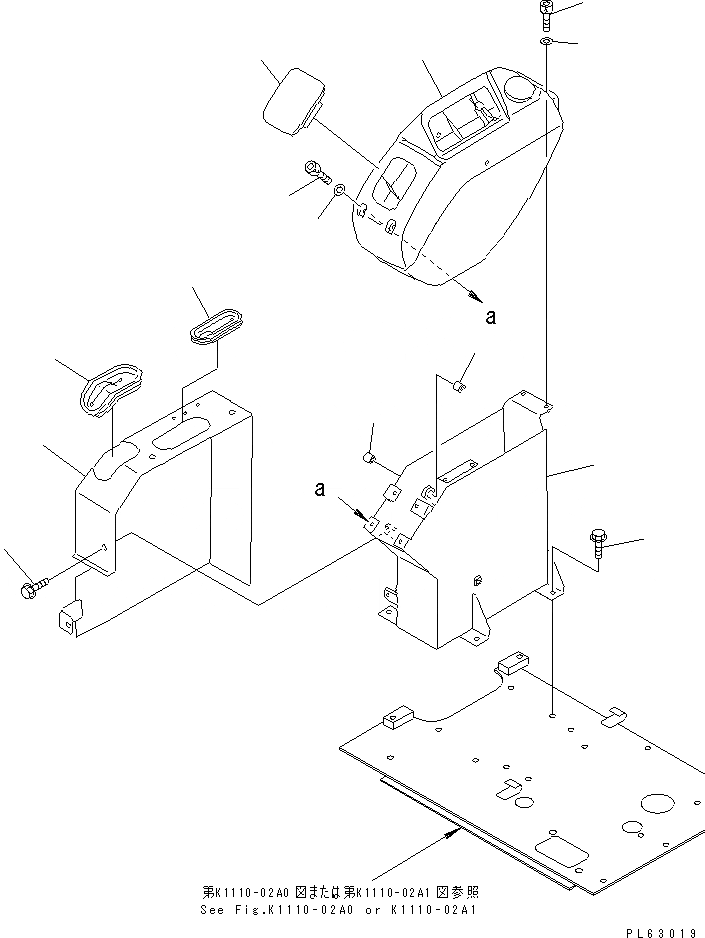 a

a

第K1110-02A0 図または第K1110-02A1 図参照
See Fig.K1110-02A0 or K1110-02A1

PL63019