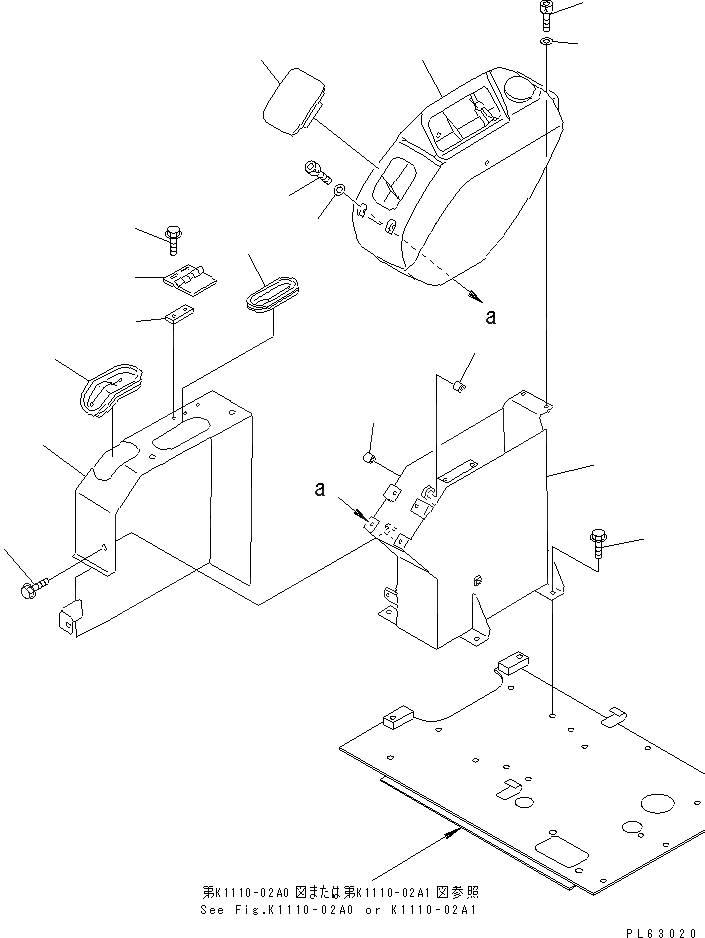 a

a

第K1110-02A0 図または第K1110-02A1 図参照
See Fig.K1110-02A0 or K1110-02A1

PL63020