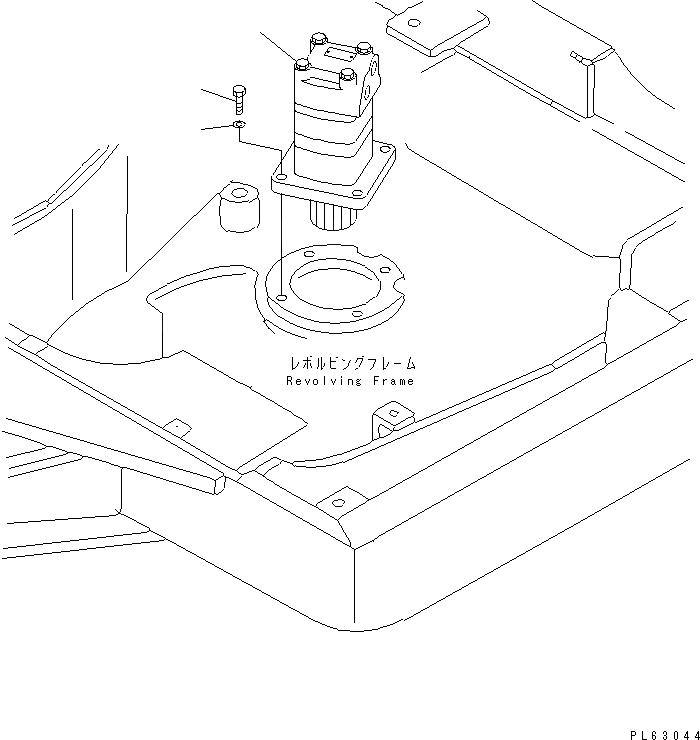 レボルビングフレーム
Revolving Frame

PL63044