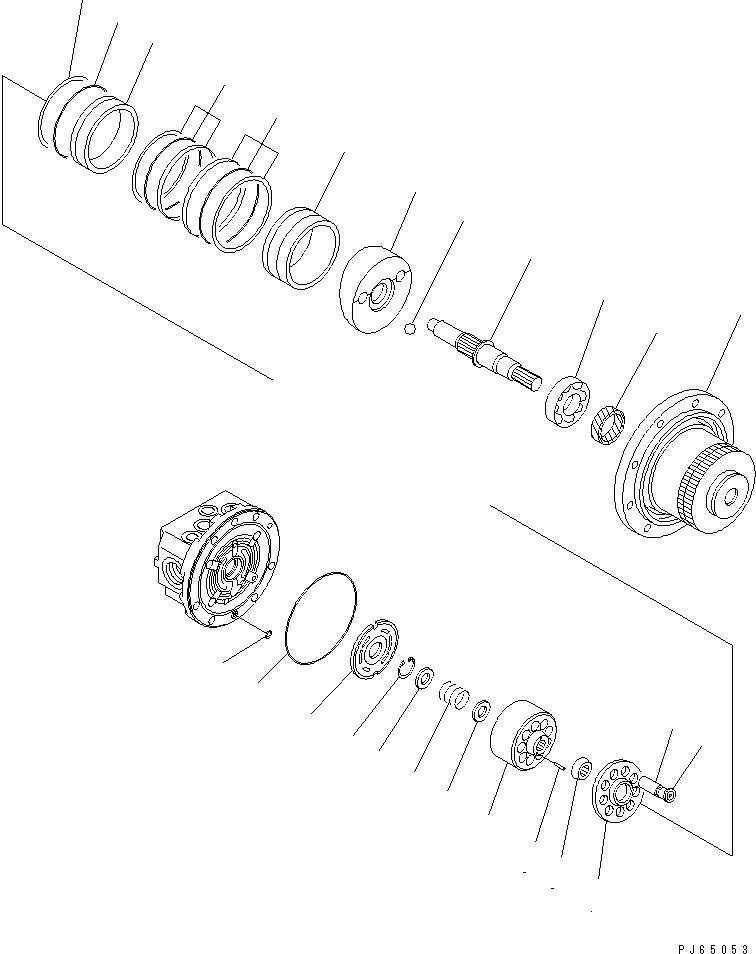 PJ65053