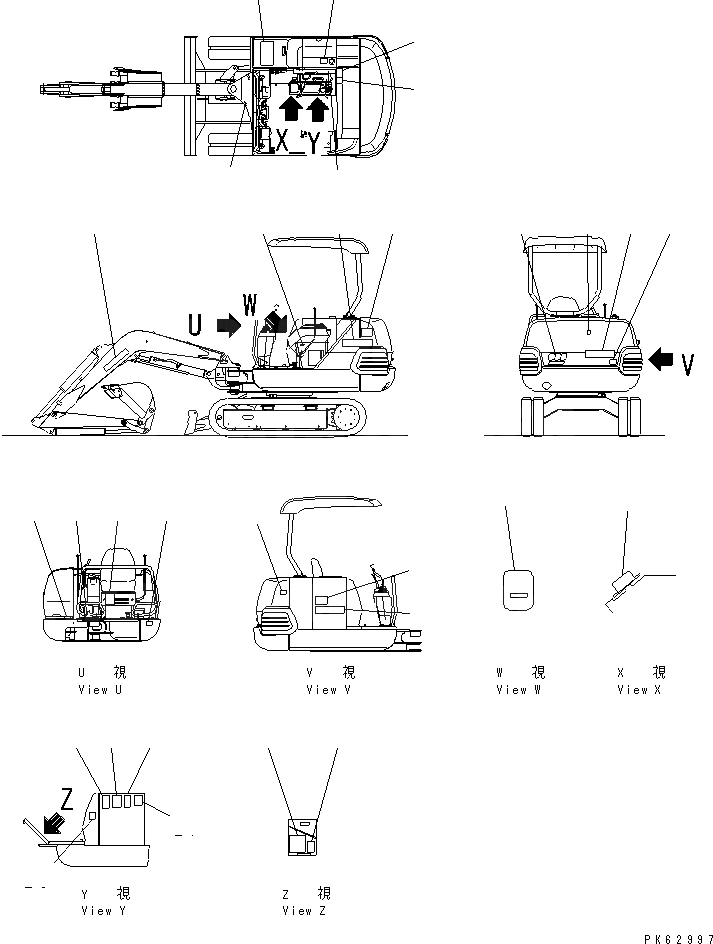 X Y

U W

V

U 視
View U

V 視
View V

W 視
View W

X 視
View X

Z

Y 視
View Y

Z 視
View Z

PK62997