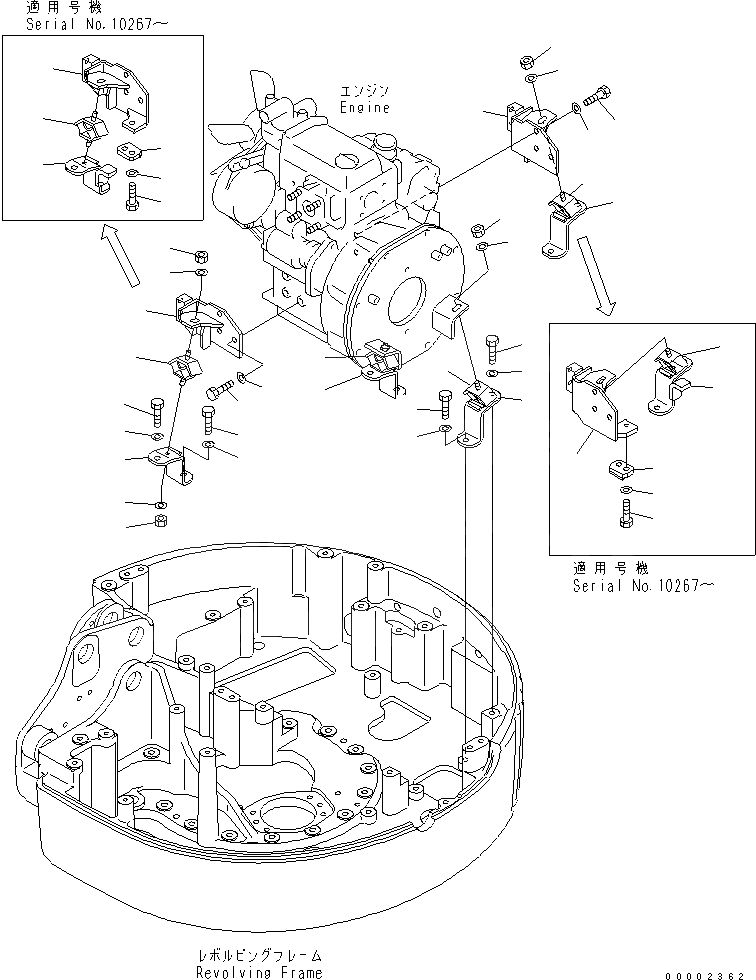 適用号機
Serial No.10267～

エンジン
Engine

適用号機
Serial No.10267～

レボルビングフレーム
Revolving Frame

00002362