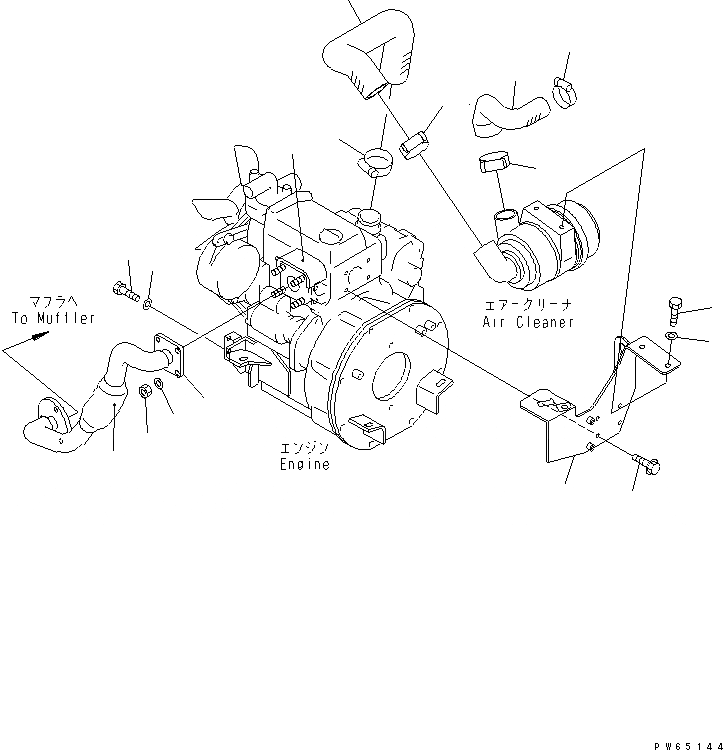 マフラへ
To Muffler

エアークリーナ
Air Cleaner

エンジン
Engine

PW65144