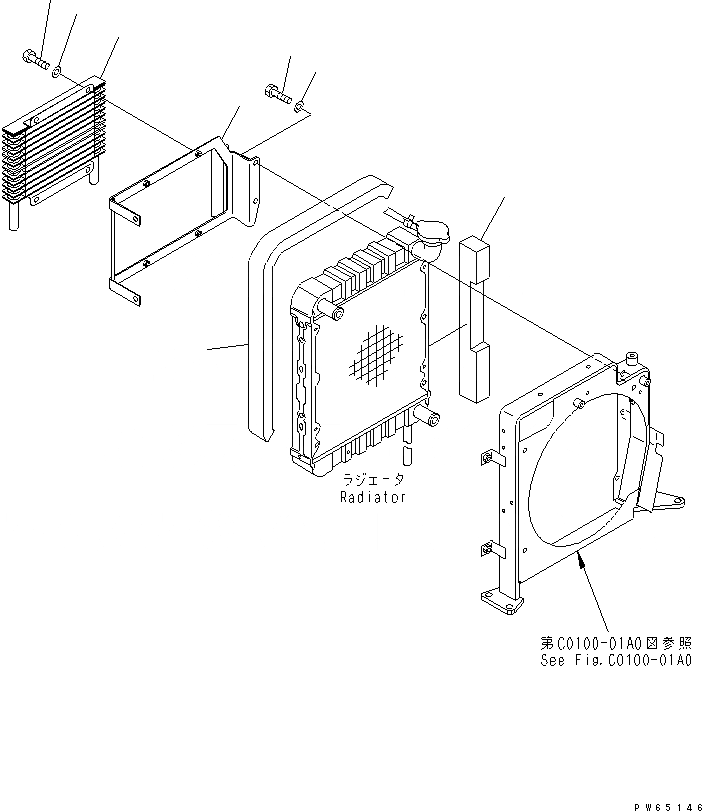 ラジエータ
Radiator

第C0100-01A0図参照
See Fig.C0100-01A0

PW65146