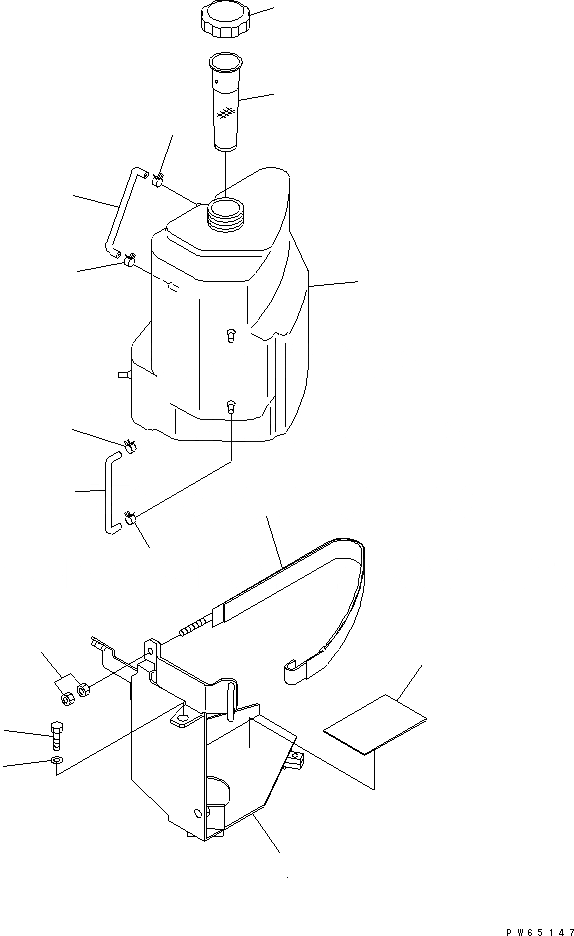 PW65147