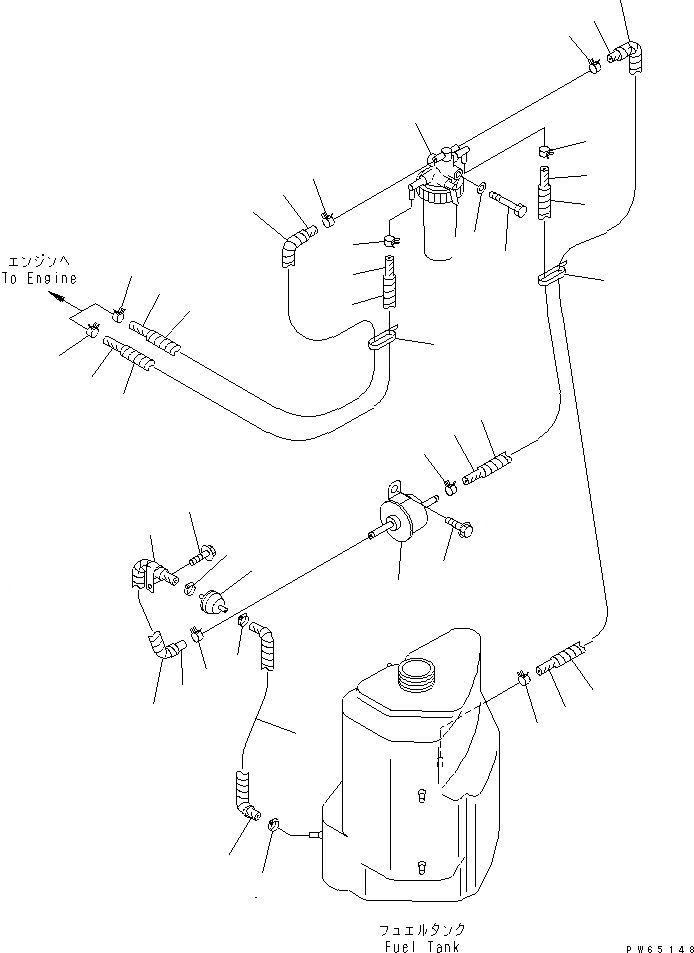 エンジンへ
To Engine

フュエルタンク
Fuel Tank

PW65148