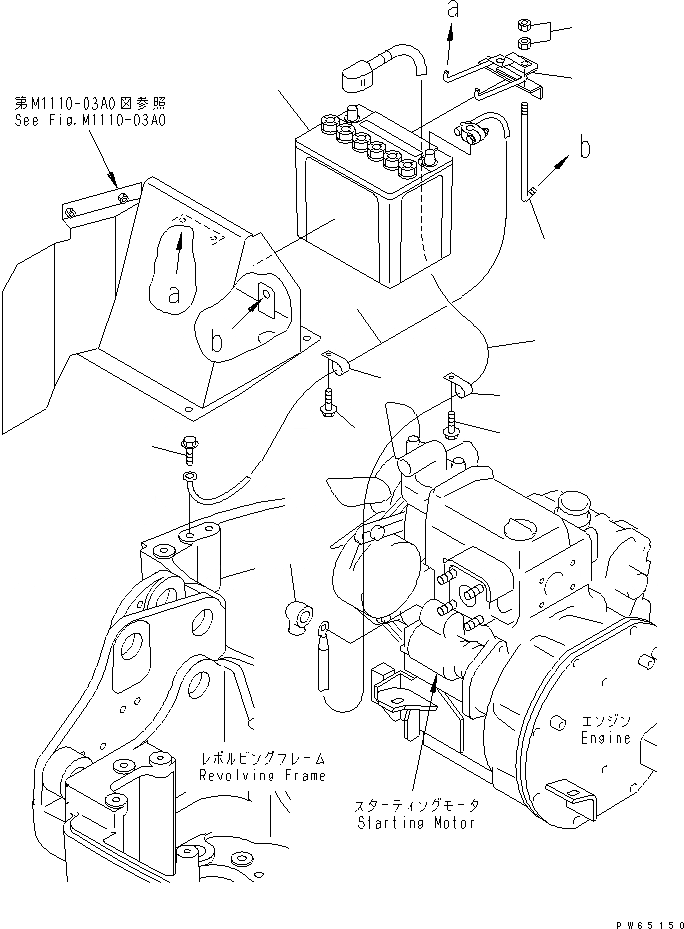 第M1110-03A0図参照
See Fig.M1110-03A0

a

b

a

b

レボルビングフレーム
Revolving Frame

スターティングモータ
Starting Motor

エンジン
Engine

PW65150