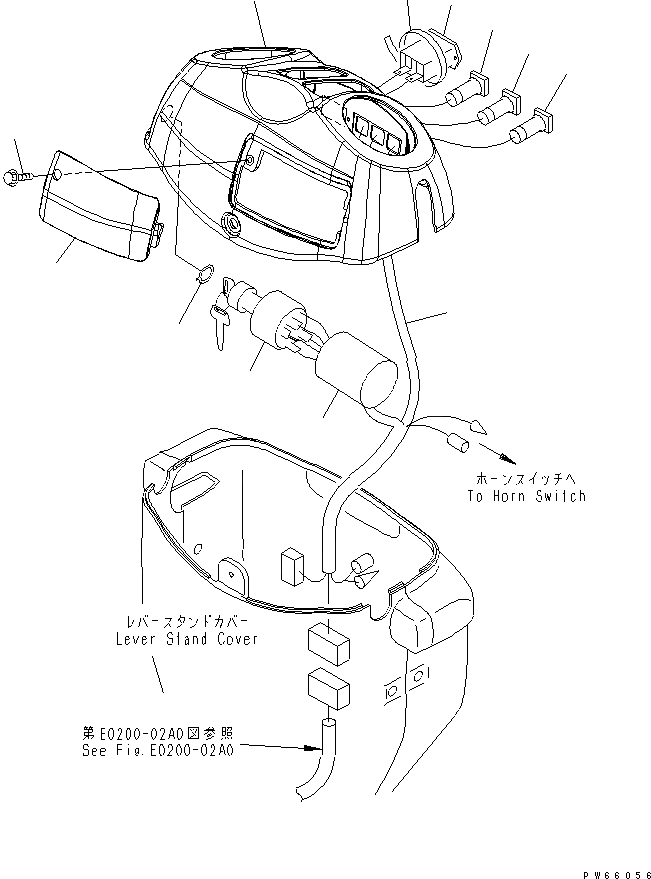 ホーンスイッチへ
To Horn Switch

レバースタンドカバー
Lever Stand Cover

第E0200-02A0図参照
See Fig.E0200-02A0

PW66056