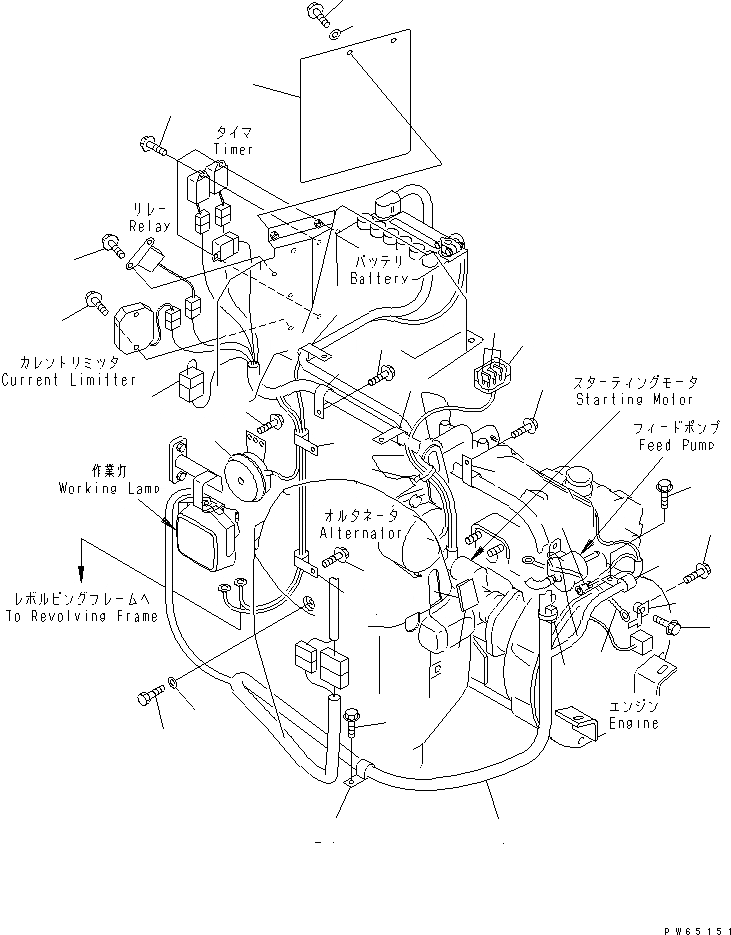 タイマ
Timer

リレー
Relay

バッテリ
Battery

カレントリミッタ
Current Limitter

スターティングモータ
Starting Motor

フィードポンプ
Feed Pump

作業灯
Working Lamp

オルタネータ
Alternator

レボルビングフレームへ
To Revolving Frame

エンジン
Engine

PW65151