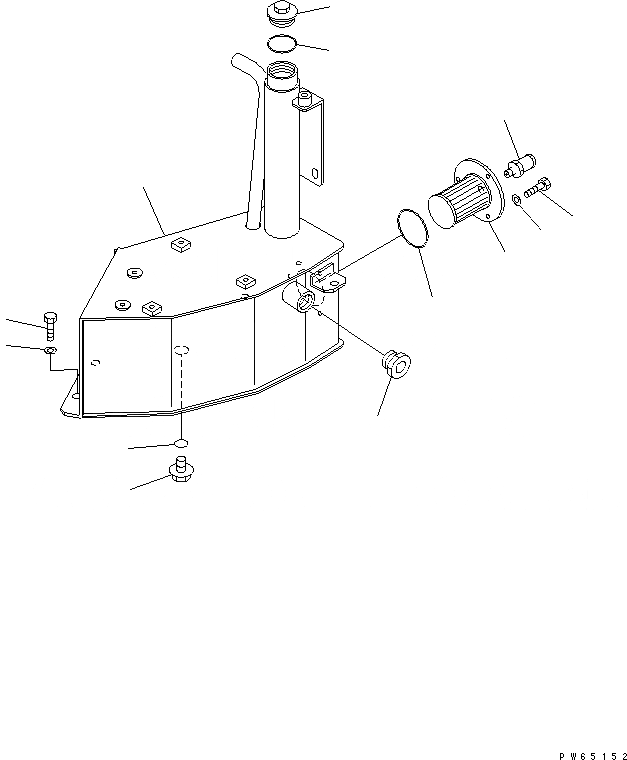 PW65152