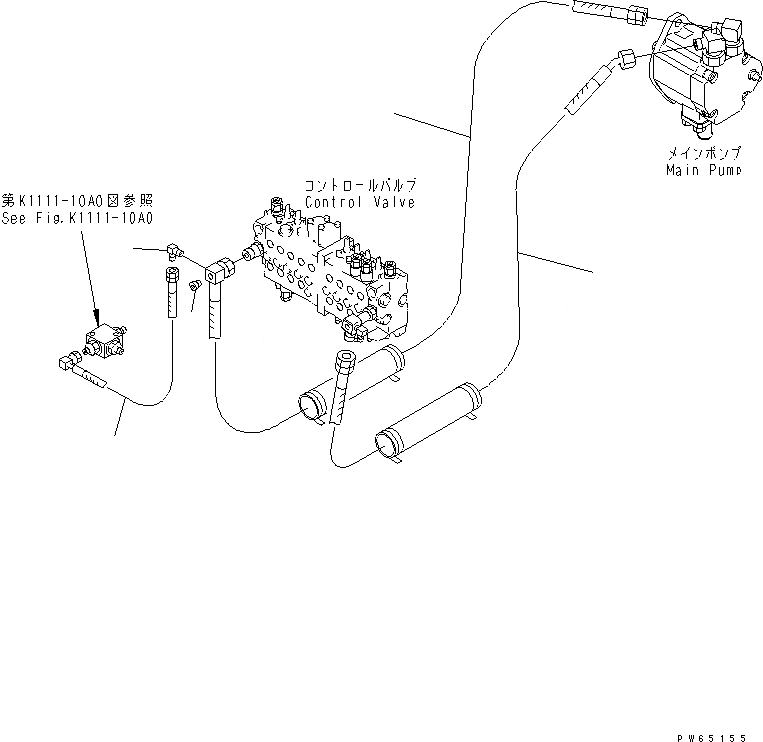 メインポンプ
Main Pump

コントロールバルブ
Control Valve

第K1111-10A0図参照
See Fig.K1111-10A0

PW65155