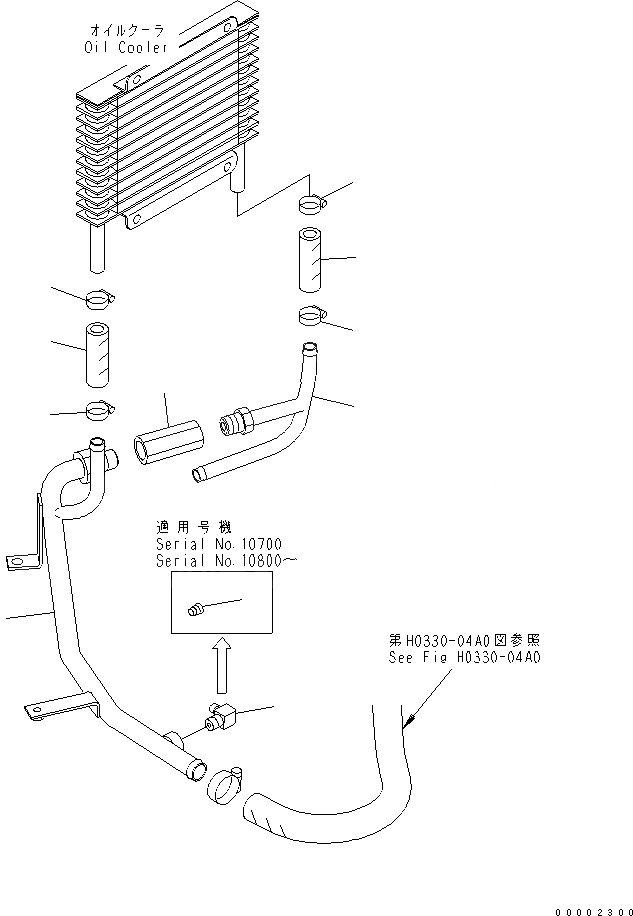 オイルクーラ
Oil Cooler

適用号機
Serial No.10700
Serial No.10800~

第H0330-04A0図参照
See Fig H0330-04A0

00002300