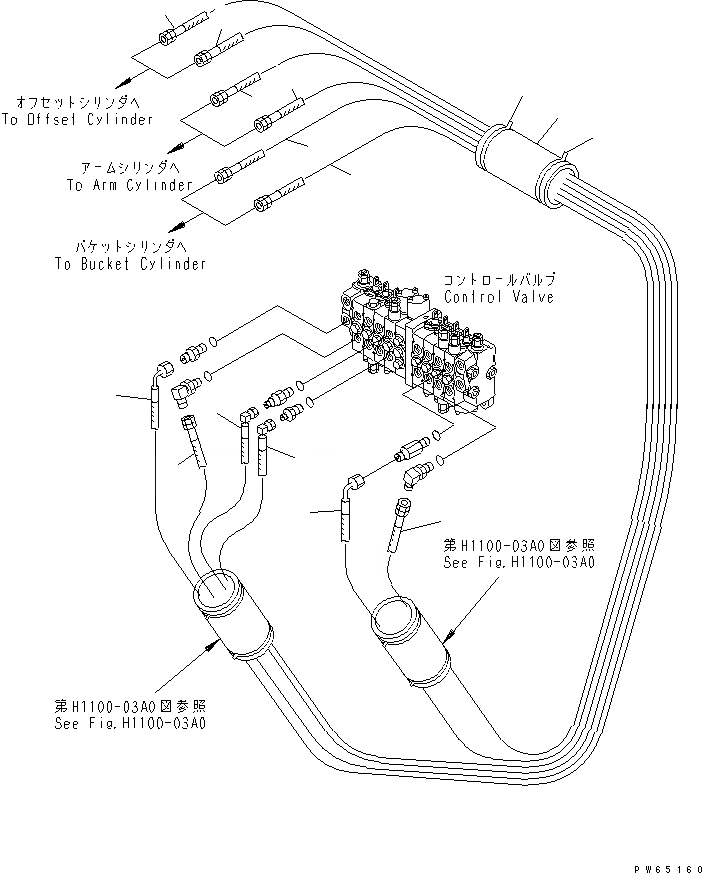 オフセットシリンダへ
To Offset Cylinder

アームシリンダへ
To Arm Cylinder

バケットシリンダへ
To Bucket Cylinder

コントロールバルブ
Control Valve

第H1100-03A0図参照
See Fig.H1100-03A0

第H1100-03A0図参照
See Fig.H1100-03A0

PW65160