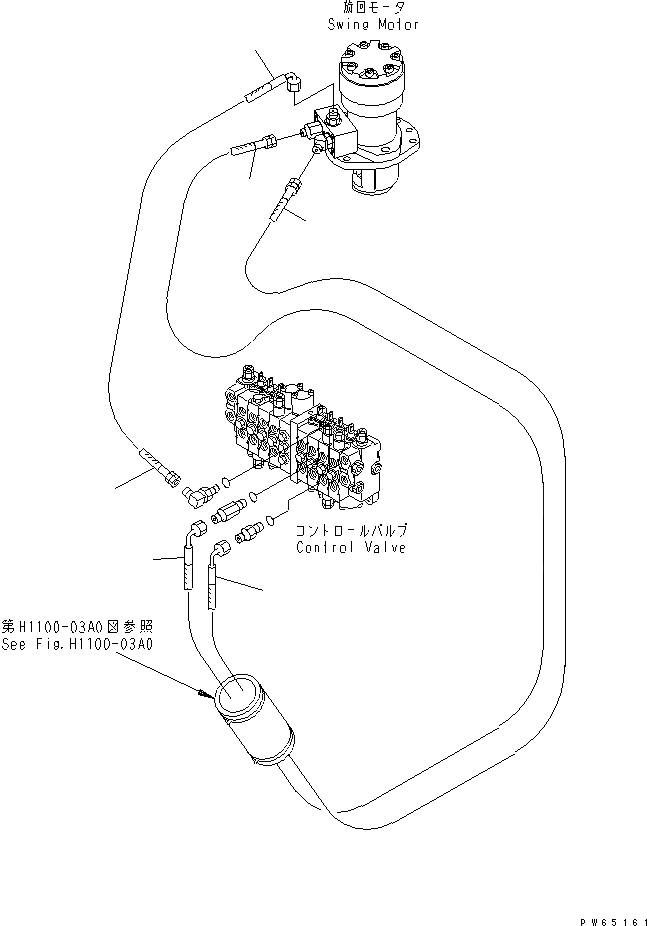 旋回モータ
Swing Motor

コントロールバルブ
Control Valve

第H1100-03A0図参照
See Fig.H1100-03A0

PW65161