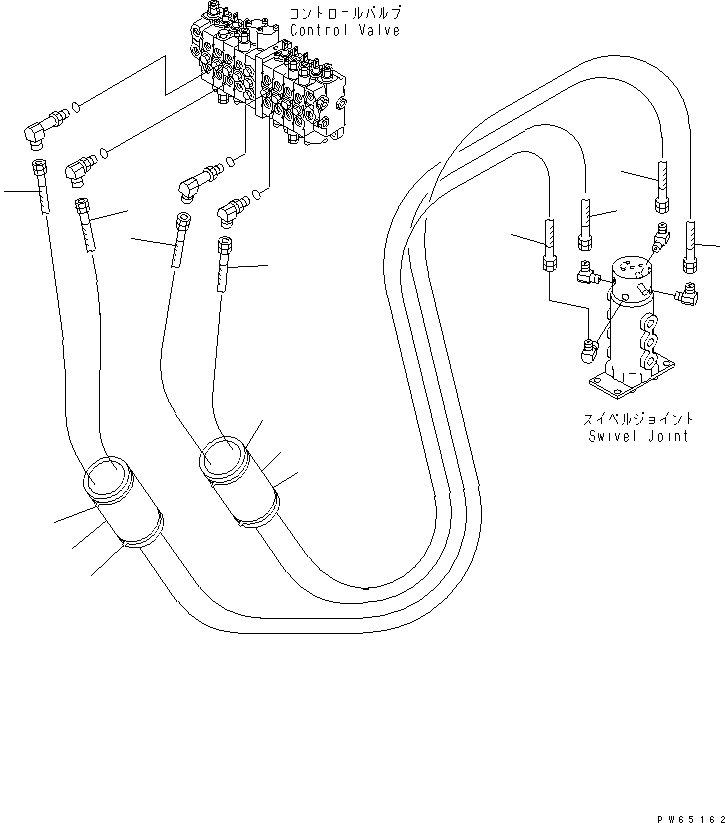 コントロールバルブ
Control Valve

スイベルジョイント
Swivel Joint

PW65162