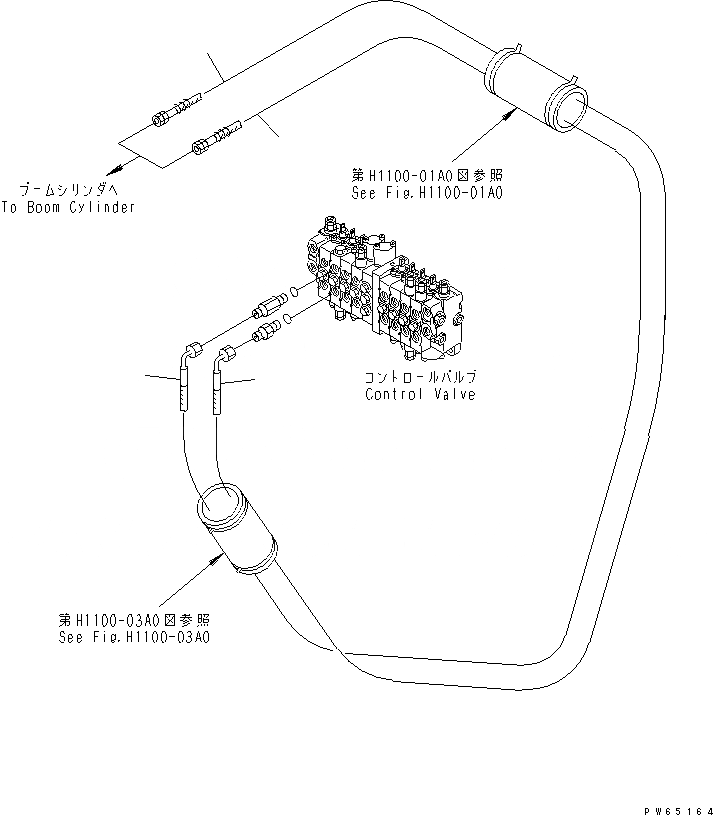 ブームシリンダへ
To Boom Cylinder

第H1100-01A0図参照
See Fig.H1100-01A0

コントロールバルブ
Control Valve

第H1100-03A0図参照
See Fig.H1100-03A0

PW65164