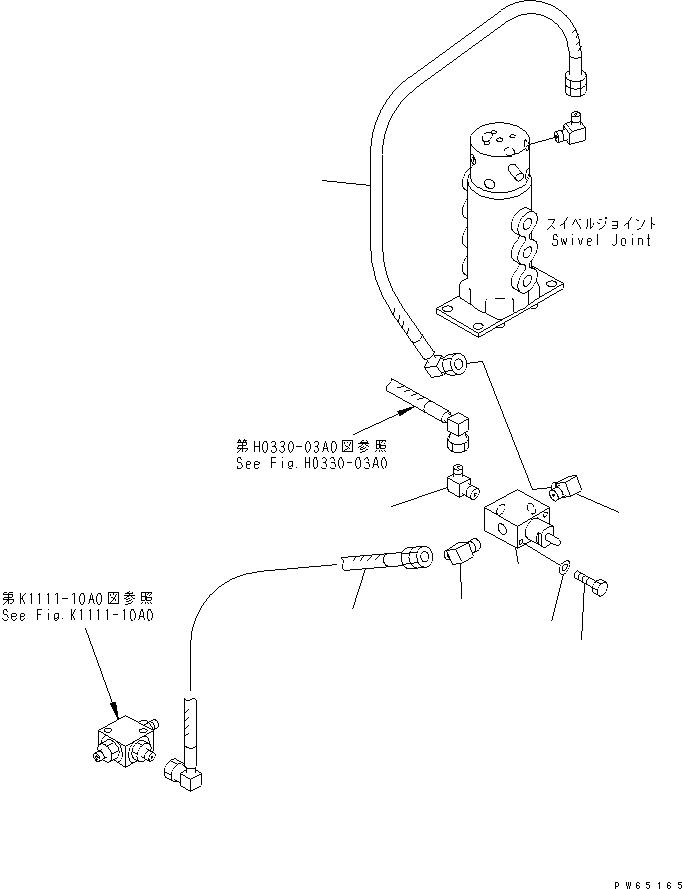 スイベルジョイント
Swivel Joint

第H0330-03A0図参照
See Fig.H0330-03A0

第K1111-10A0図参照
See Fig.K1111-10A0

PW65165