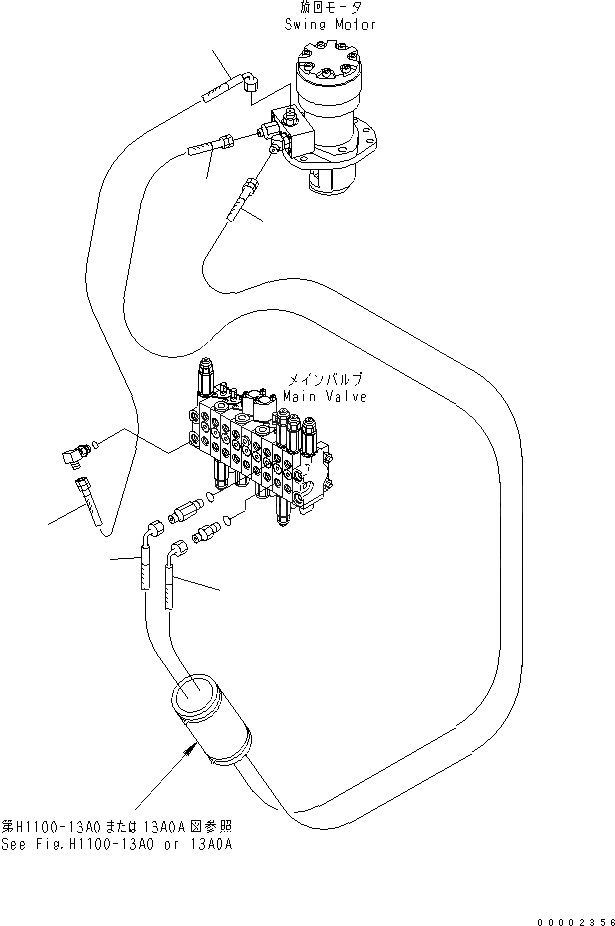 旋回モータ
Swing Motor

メインバルブ
Main Valve

第H1100-13A0または13A0A図参照
See Fig.H1100-13A0 or 13A0A

00002356