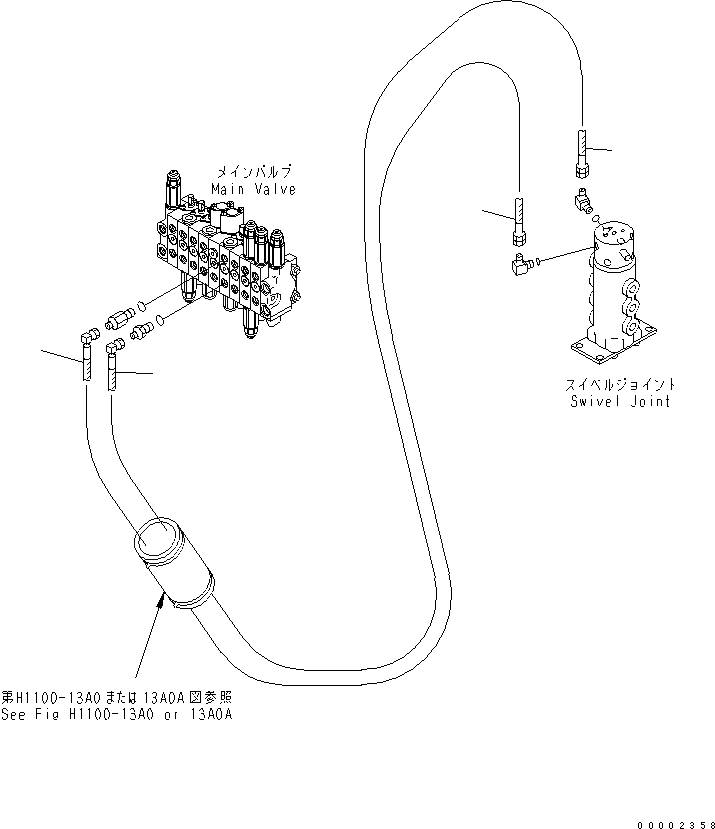 メインバルブ
Main Valve

スイベルジョイント
Swivel Joint

第H1100-13A0または13A0A図参照
See Fig H1100-13A0 or 13A0A

00002358