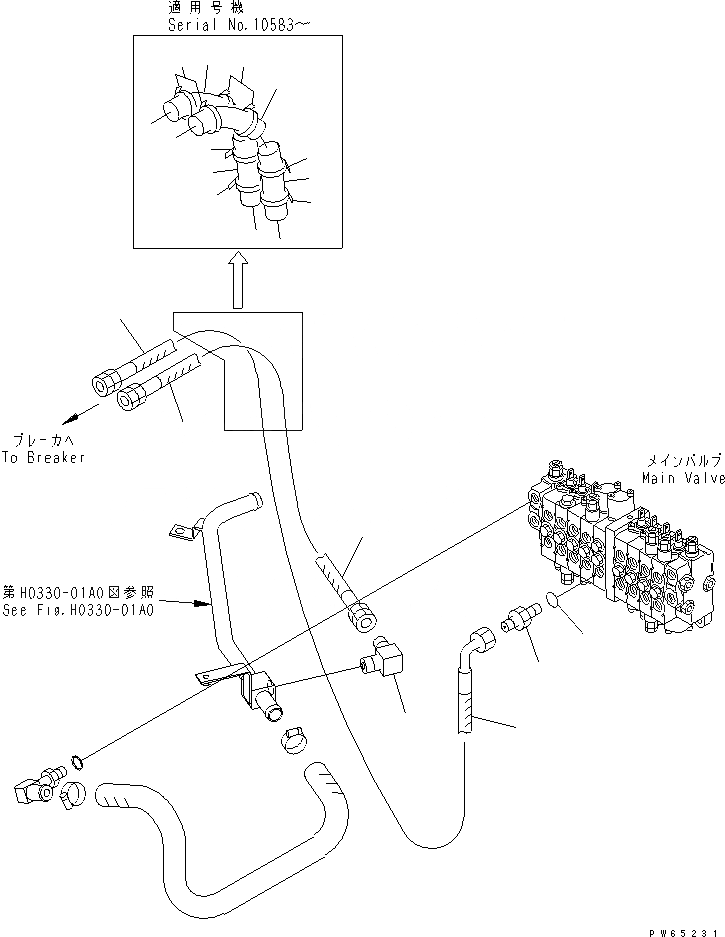 適用号機
Serial No.10583～

ブレーカへ
To Breaker

メインバルブ
Main Valve

第H0330-01A0図参照
See Fig.H0330-01A0

PW65231