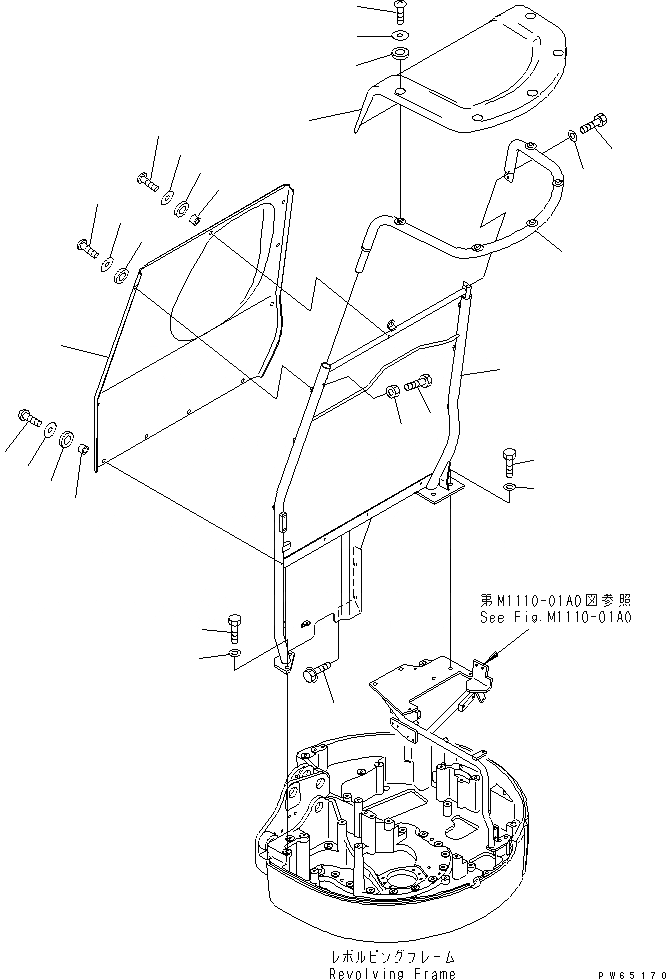 第M1110-01A0図参照
See Fig.M1110-01A0

レボルビングフレーム
Revolving Frame

PW65170