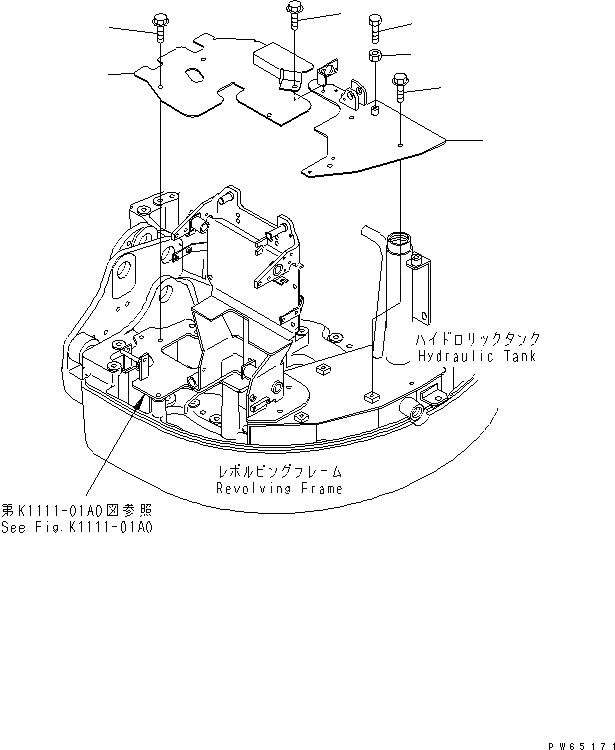 ハイドロリックタンク
Hydraulic Tank

レボルビングフレーム
Revolving Frame

第K1111-01A0図参照
See Fig.K1111-01A0

PW65171