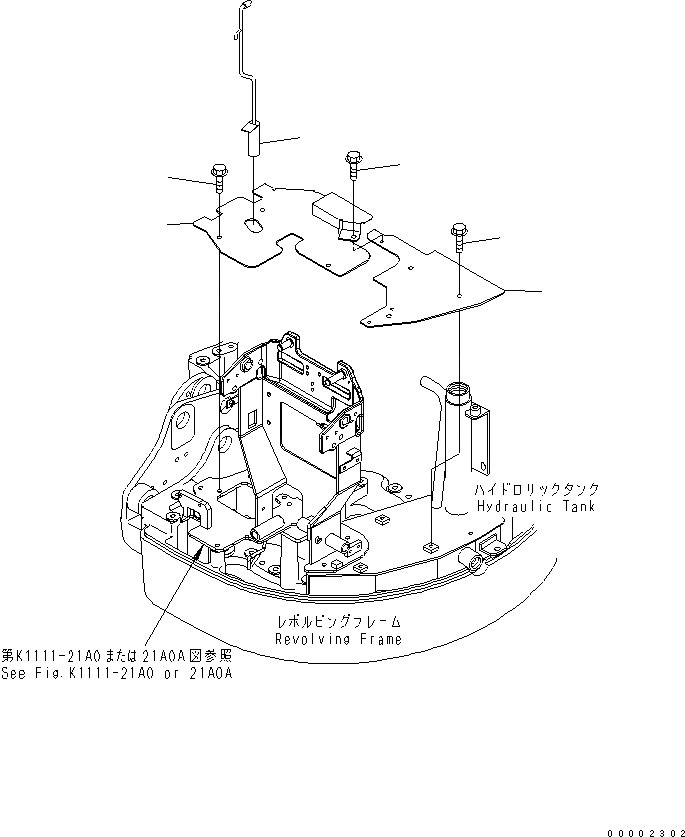 ハイドロリックタンク
Hydraulic Tank

レボルビングフレーム
Revolving Frame

第K1111-21A0または21A0A図参照
See Fig.K1111-21A0 or 21A0A

00002302