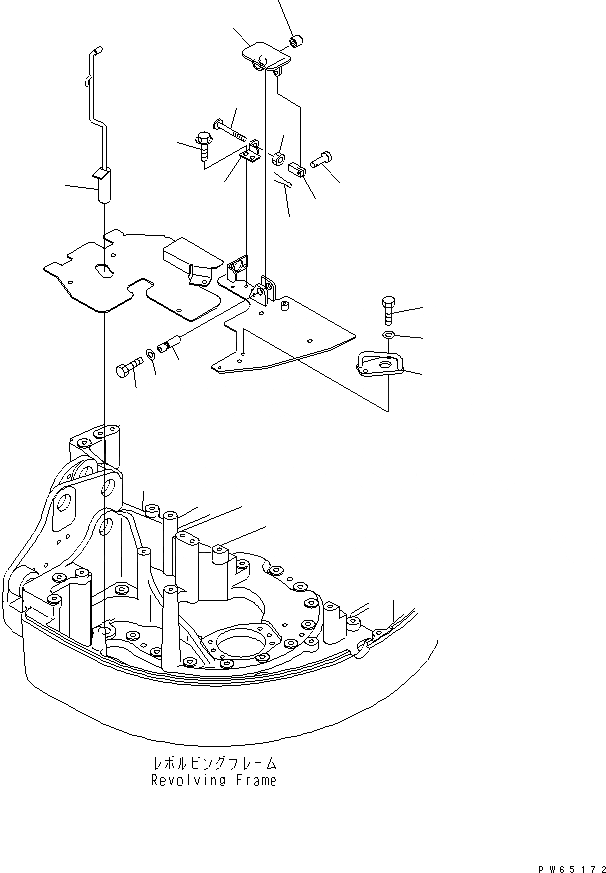 レボルビングフレーム
Revolving Frame

PW65172