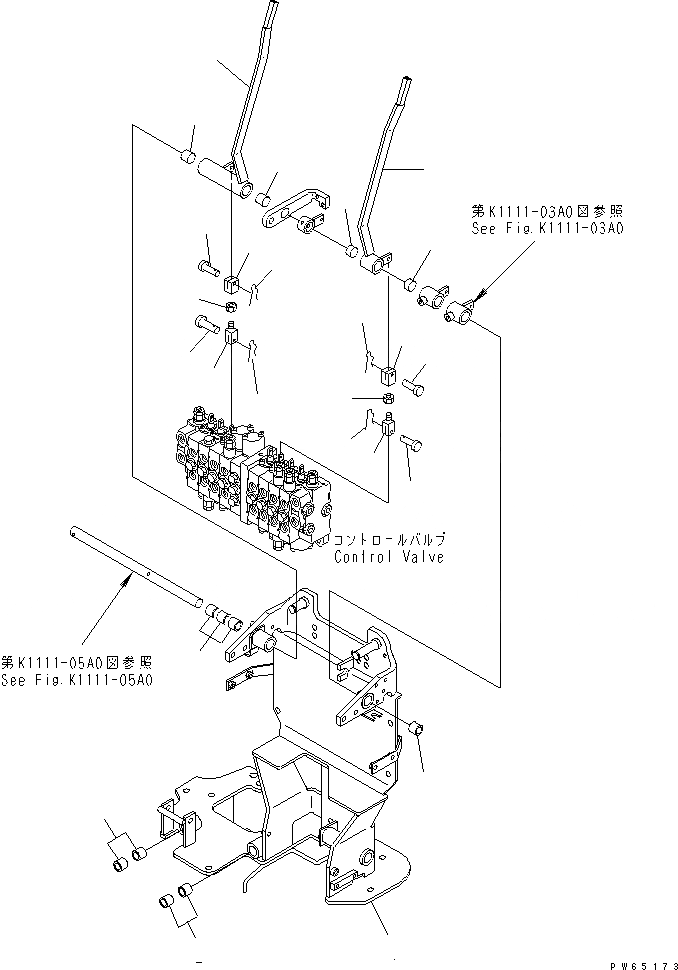 第K1111-03A0図参照
See Fig.K1111-03A0

コントロールバルブ
Control Valve

第K1111-05A0図参照
See Fig.K1111-05A0

PW65173