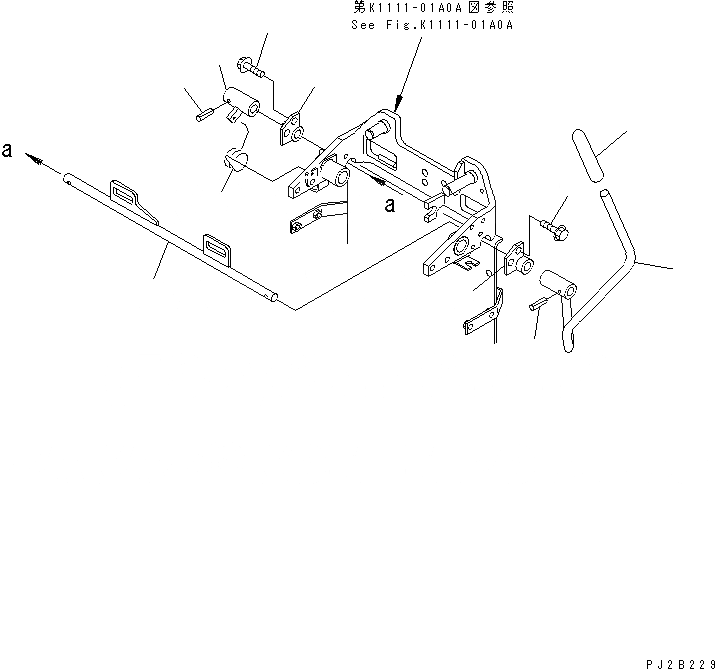 第K1111-01A0A図参照
See Fig.K1111-01A0A

a

a

PJ2B229