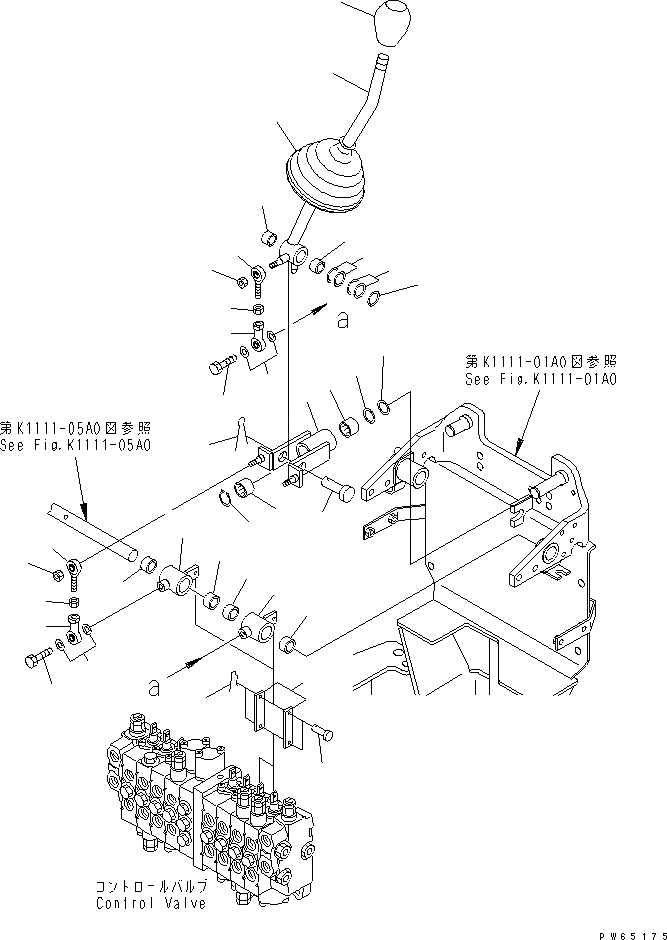 a

第K1111-01A0図参照
See Fig.K1111-01A0

第K1111-05A0図参照
See Fig.K1111-05A0

a

コントロールバルブ
Control Valve

PW65175