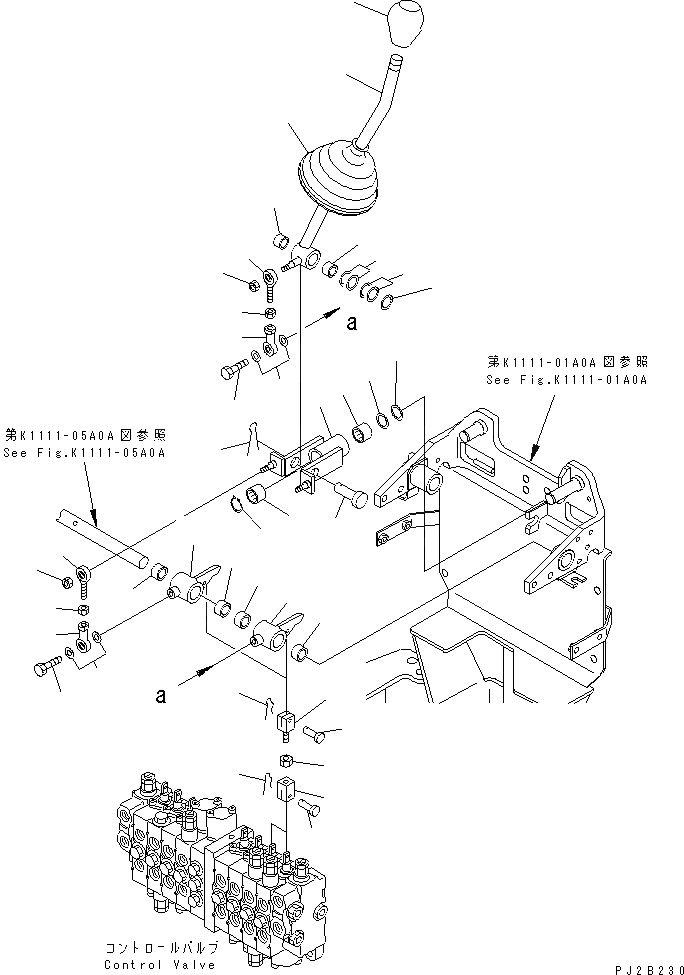 a

第K1111-01A0A図参照
See Fig.K1111-01A0A

第K1111-05A0A図参照
See Fig.K1111-05A0A

a

コントロールバルブ
Control Valve

PJ2B230