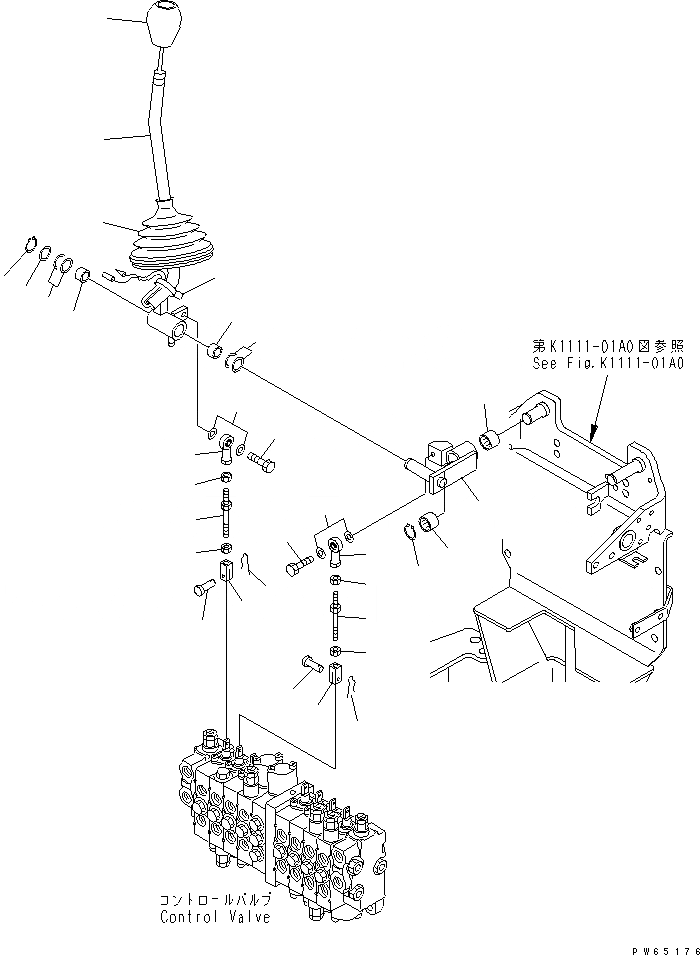 第K1111-01A0図参照
See Fig.K1111-01A0

コントロールバルブ
Control Valve

PW65176