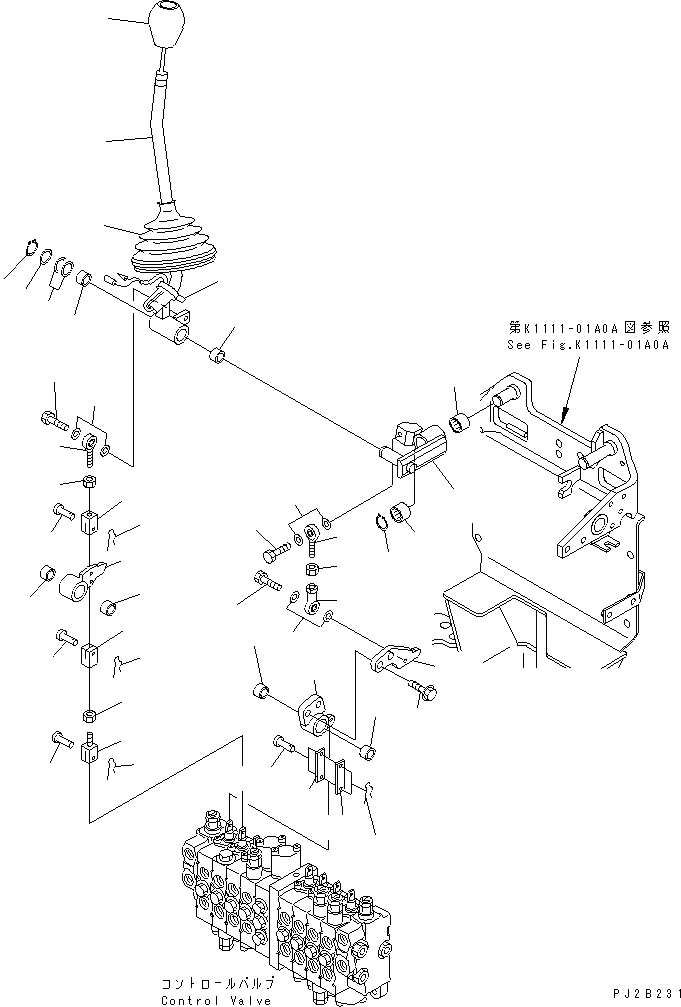 第K1111-01A0A図参照
See Fig.K1111-01A0A

コントロールバルブ
Control Valve

PJ2B231