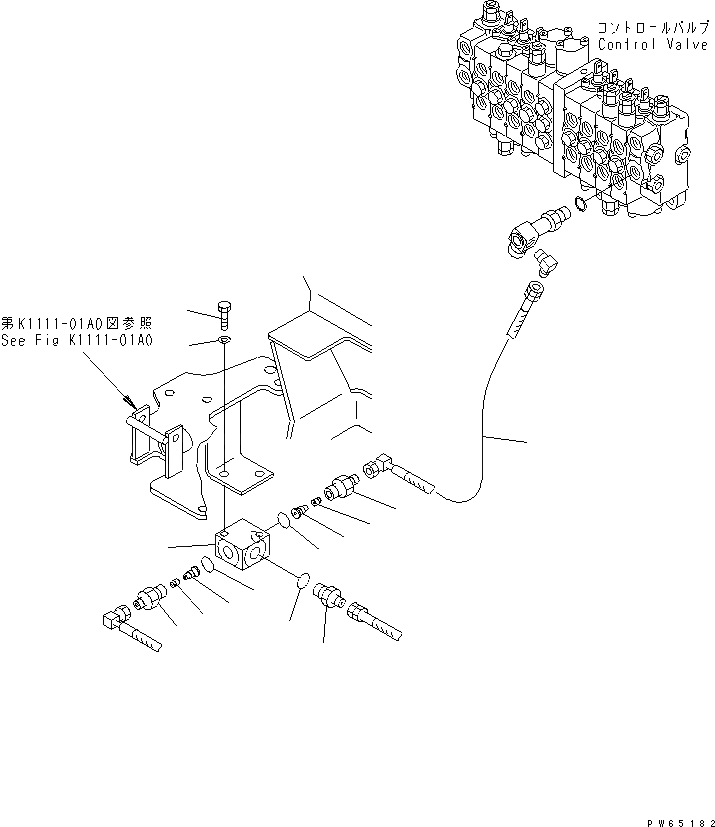 コントロールバルブ
Control Valve

第K1111-01A0図参照
See Fig K1111-01A0

PW65182