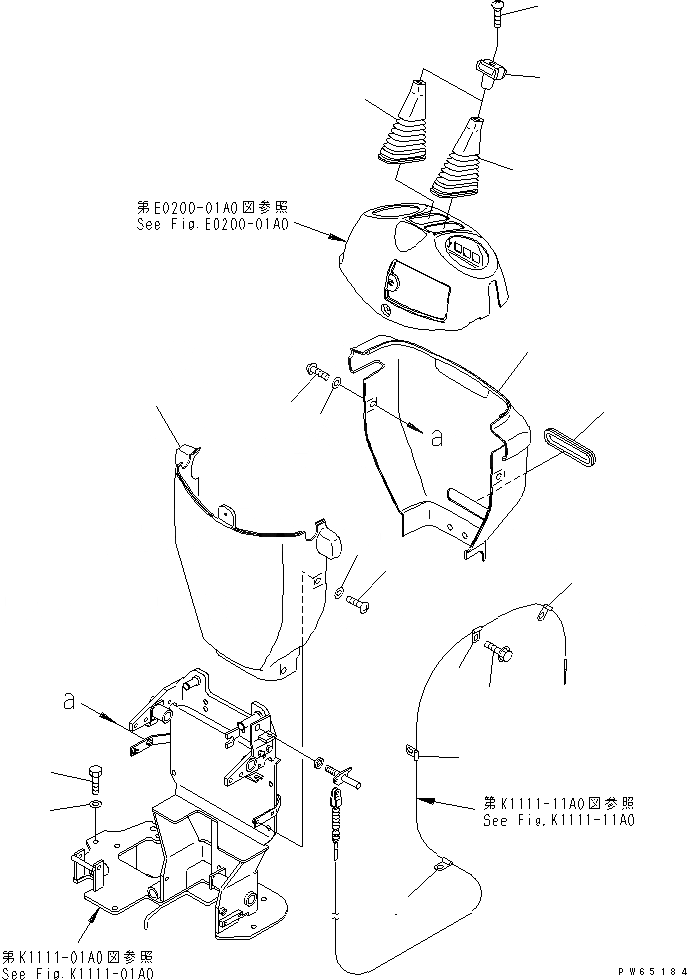 第E0200-01A0図参照
See Fig.E0200-01A0

a

a

第K1111-11A0図参照
See Fig.K1111-11A0

第K1111-01A0図参照
See Fig.K1111-01A0

PW65184