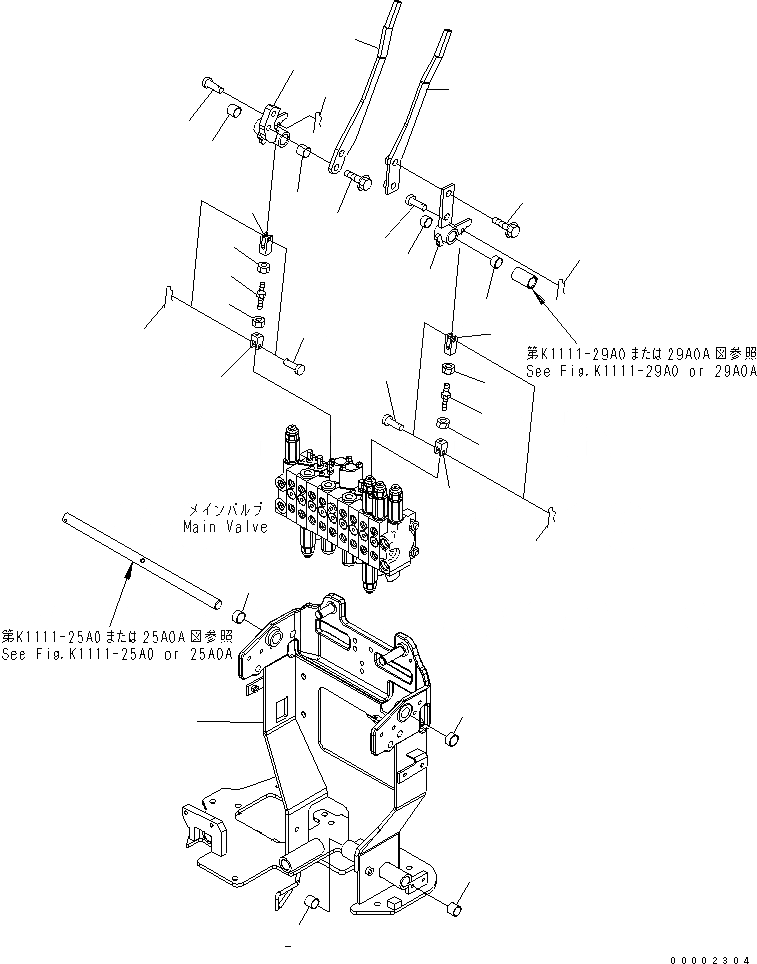 第K1111-29A0または29A0A図参照
See Fig.K1111-29A0 or 29A0A

メインバルブ
Main Valve

第K1111-25A0または25A0A図参照
See Fig.K1111-25A0 or 25A0A

00002304