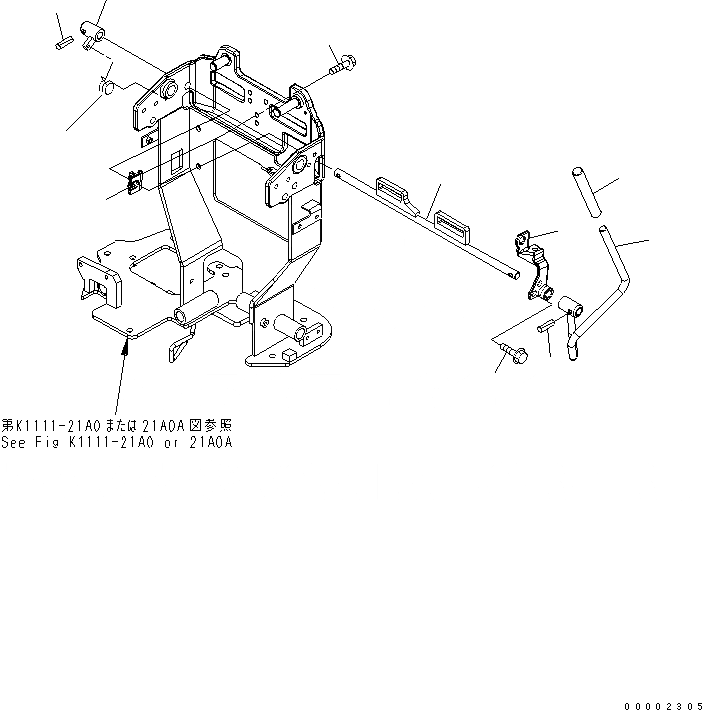 第K1111-21A0または21A0A図参照
See Fig K1111-21A0 or 21A0A

00002305