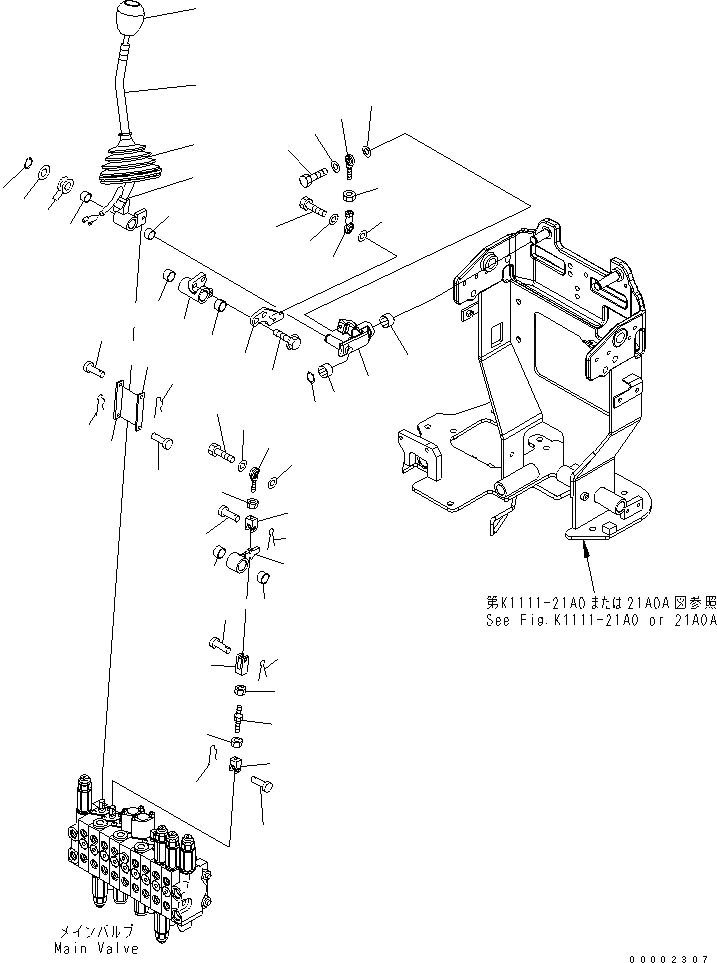 第K1111-21A0または21A0A図参照
See Fig.K1111-21A0 or 21A0A

メインバルブ
Main Valve

00002307