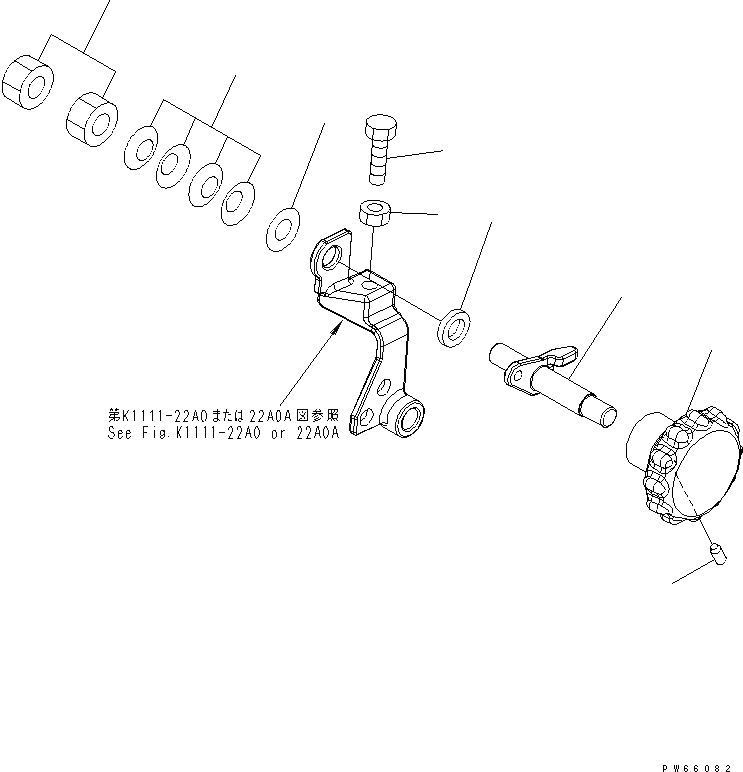 第K1111-22A0または22A0A図参照
See Fig.K1111-22A0 or 22A0A

PW66082