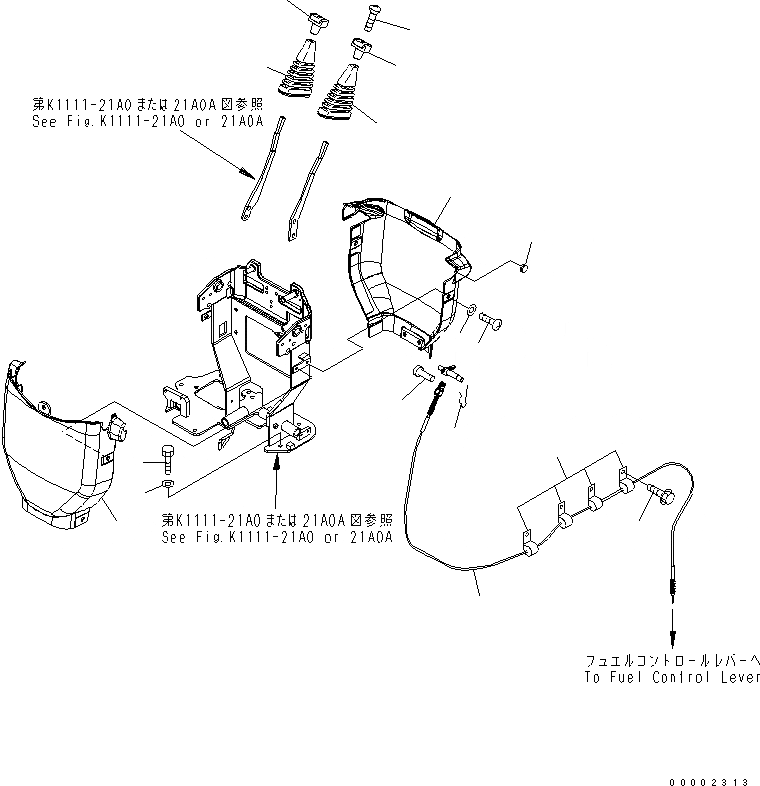 第K1111-21A0または21A0A図参照
See Fig.K1111-21A0 or 21A0A

第K1111-21A0または21A0A図参照
See Fig.K1111-21A0 or 21A0A

フュエルコントロールレバーへ
To Fuel Control Lever

00002313