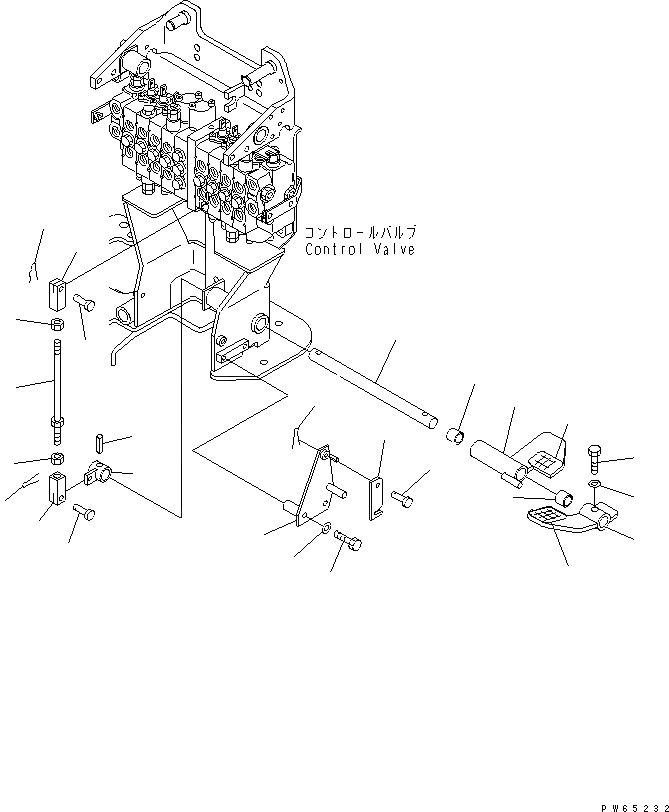 コントロールバルブ
Control Valve

PW65232