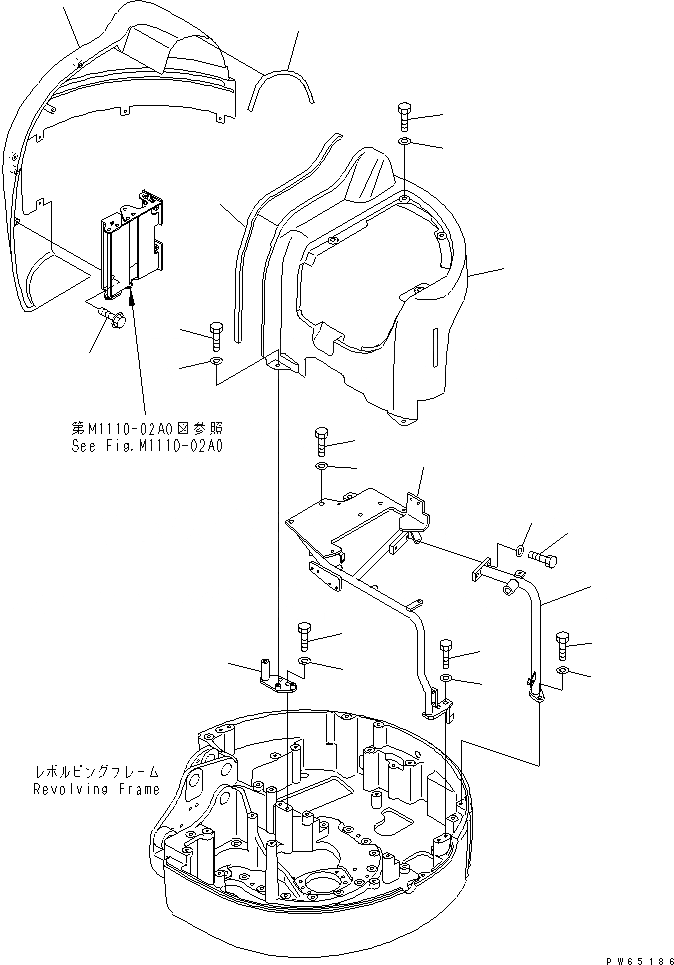 第M1110-02A0図参照
See Fig.M1110-02A0

レボルビングフレーム
Revolving Frame

PW65186