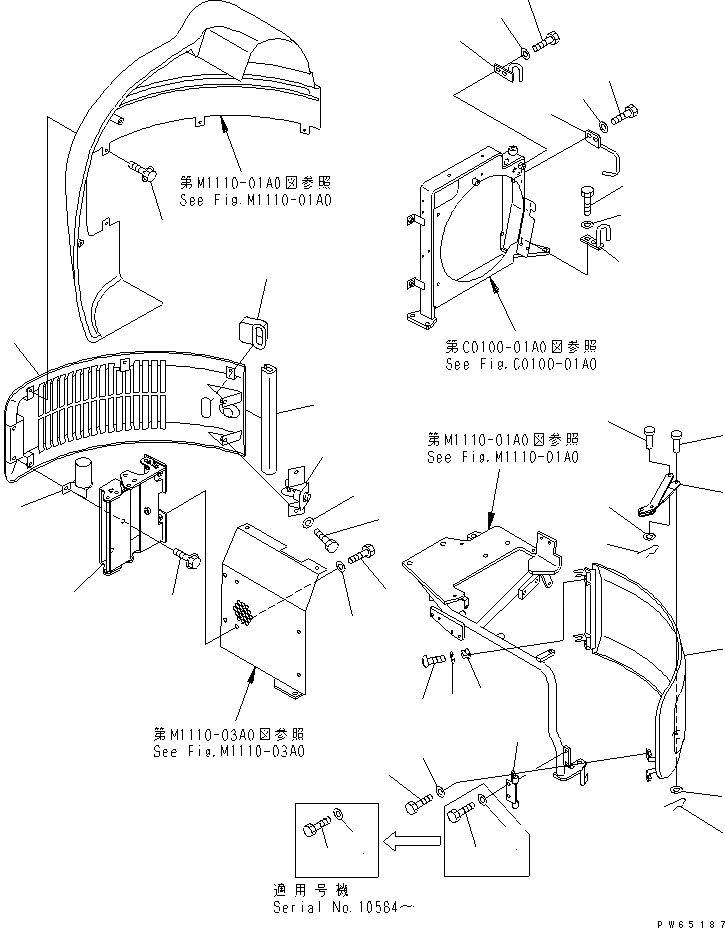 第M1110-01A0図参照
See Fig.M1110-01A0

第C0100-01A0図参照
See Fig.C0100-01A0

第M1110-01A0図参照
See Fig.M1110-01A0

第M1110-03A0図参照
See Fig.M1110-03A0

適用号機
Serial No.10584～

PW65187