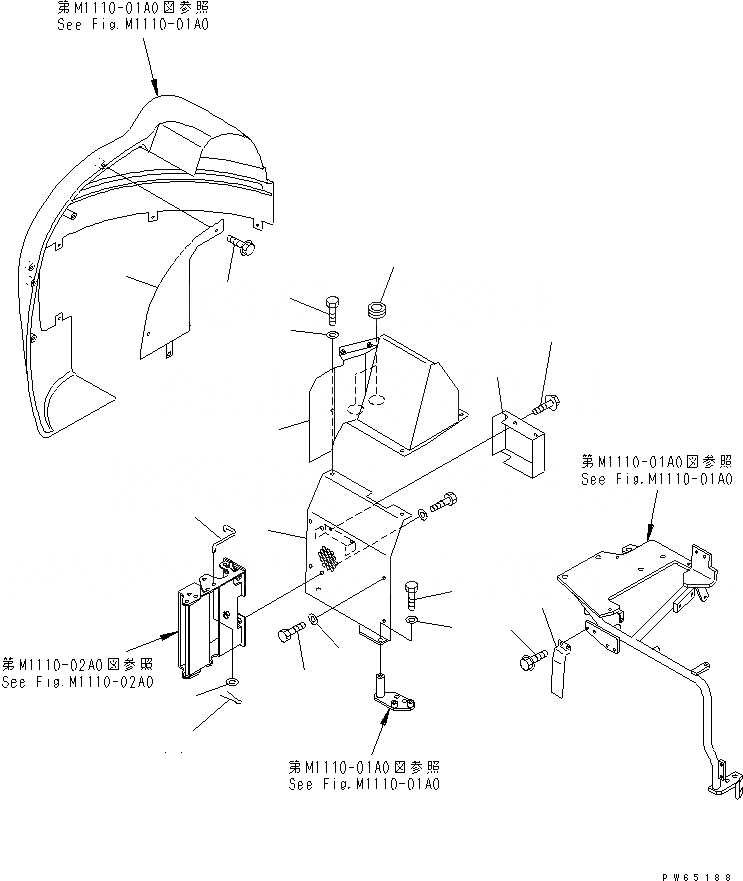 第M1110-01A0図参照
See Fig.M1110-01A0

第M1110-01A0図参照
See Fig.M1110-01A0

第M1110-02A0図参照
See Fig.M1110-02A0

第M1110-01A0図参照
See Fig.M1110-01A0

PW65188