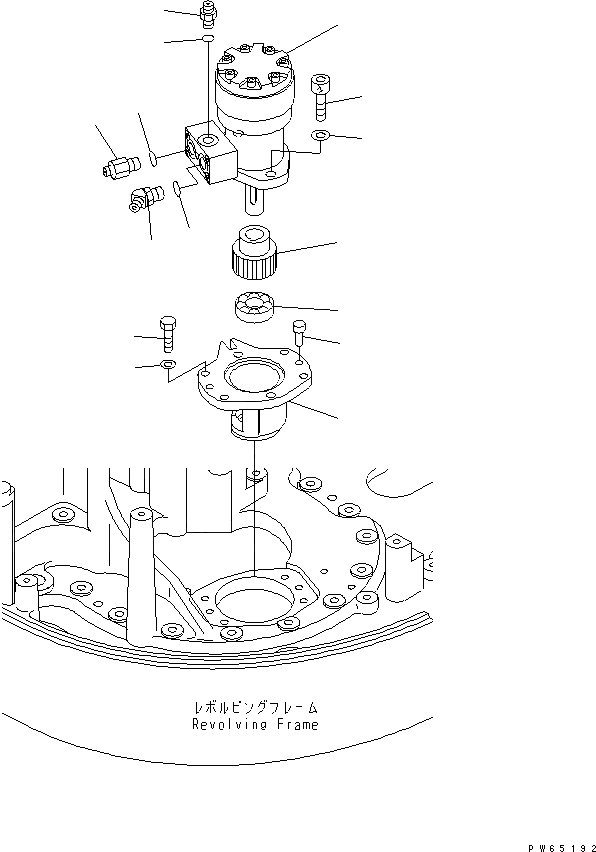 レボルビングフレーム
Revolving Frame

PW65192