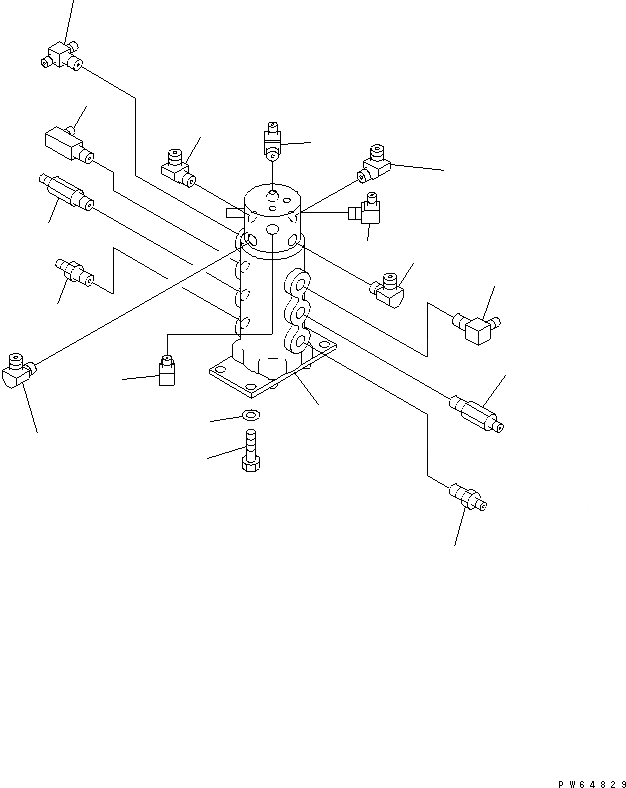 PW64829