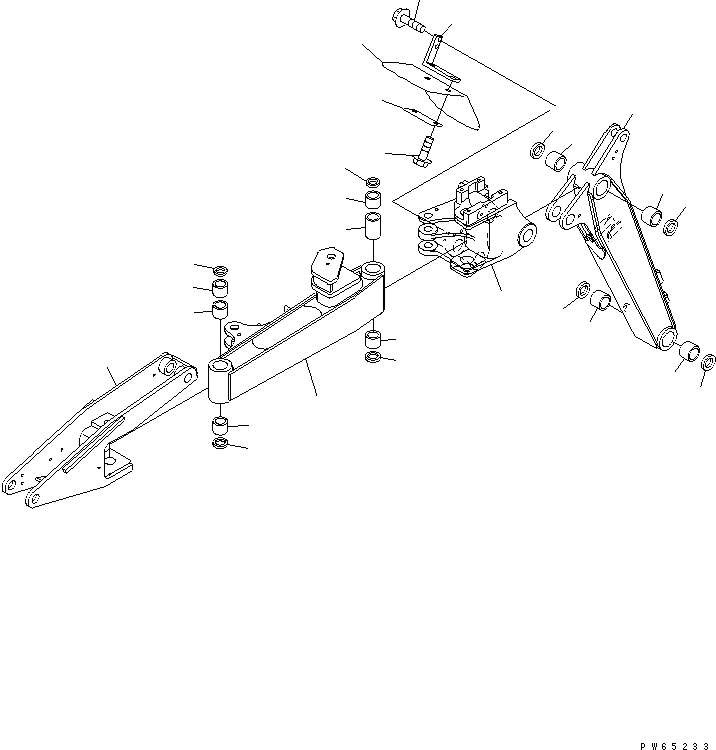 PW65233