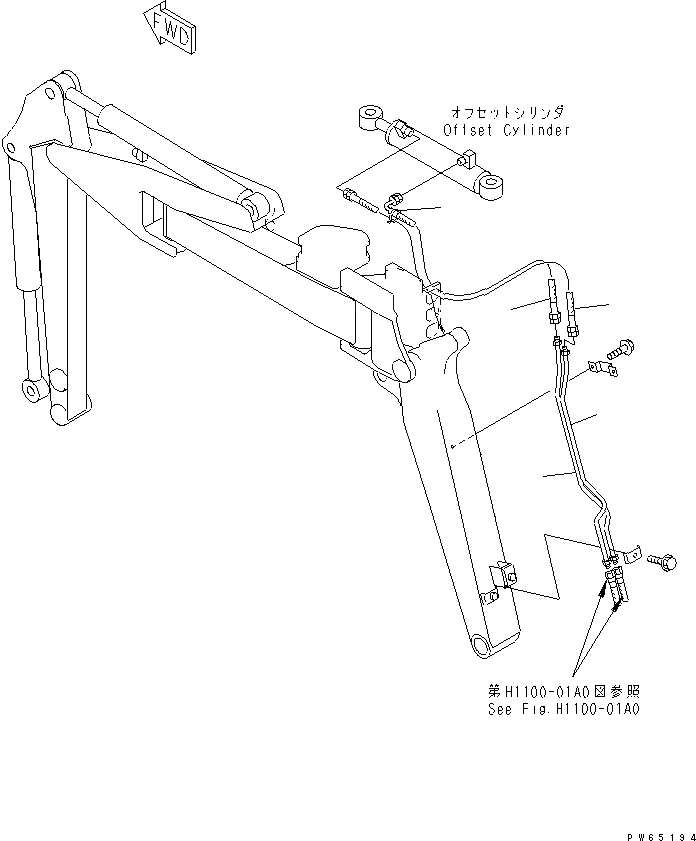 FWD

オフセットシリンダ
Offset Cylinder

第H1100-01A0図参照
See Fig.H1100-01A0

PW65194